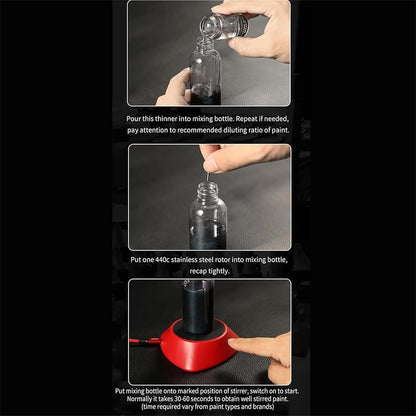 Pour this thinner into mixing bottle. Repeat if needed, pay attention to recommended diluting ratio of paint.

Put one 440c stainless steel rotor into mixing bottle, recap tightly.

Put mixing bottle onto marked position of stirrer, switch on to start. Normally it takes 30-60 seconds to obtain well stirred paint. (time required vary from paint types and brands)