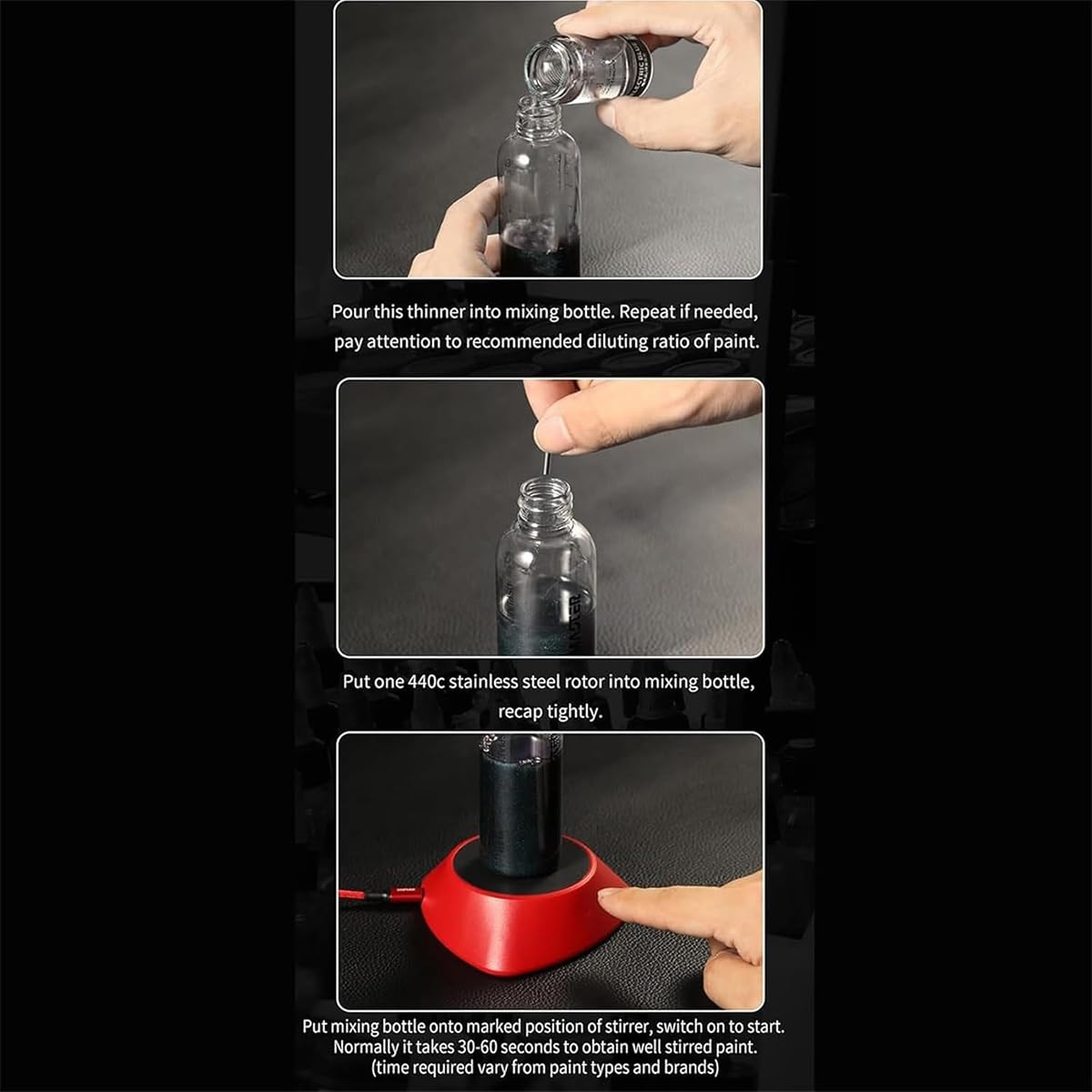 Pour this thinner into mixing bottle. Repeat if needed, pay attention to recommended diluting ratio of paint.

Put one 440c stainless steel rotor into mixing bottle, recap tightly.

Put mixing bottle onto marked position of stirrer, switch on to start. Normally it takes 30-60 seconds to obtain well stirred paint. (time required vary from paint types and brands)